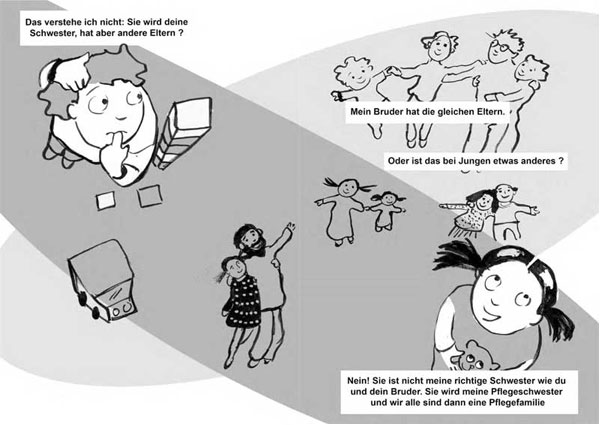 Das verstehe ich nicht: Sie wird deine Schwester, hat aber andere Eltern ?

Mein Bruder hat die gleichen Eltern.

Oder ist das bei Jungen etwas anderes ?

Nein! Sie ist nicht meine richtige Schwester wie du und dein Bruder. Sie wird meine Pflegeschwester und wir alle sind dann eine Pflegefamilie